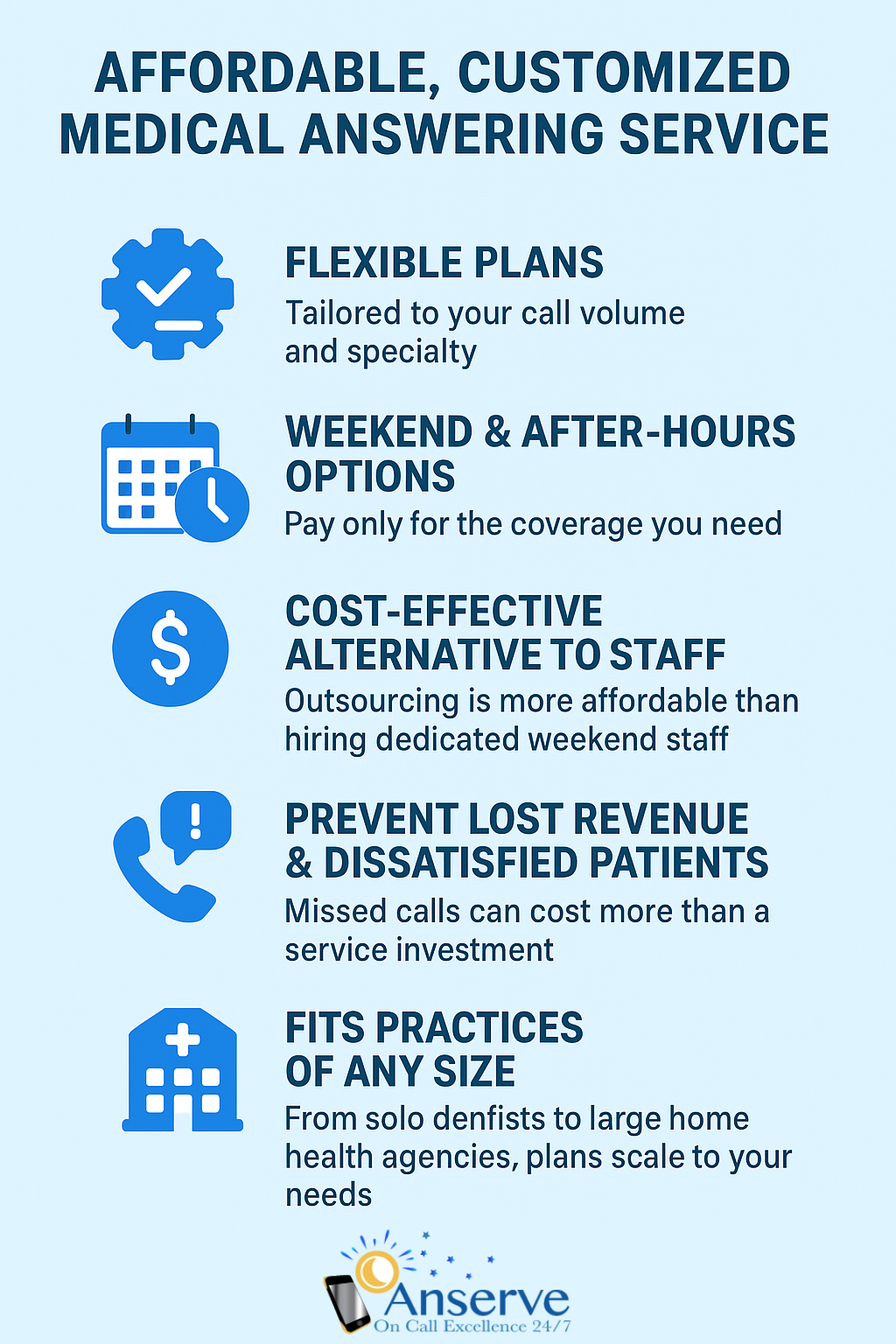 AFFORDABLE, CUSTOMIZED MEDICAL ANSWERING SERVICE

FLEXIBLE PLANS
Tailored to your call volume and specialty

WEEKEND & AFTER-HOURS OPTIONS
Pay only for the coverage you need

COST-EFFECTIVE ALTERNATIVE TO STAFF
Outsourcing is more affordable than hiring dedicated weekend staff

PREVENT LOST REVENUE & DISSATISFIED PATIENTS
Missed calls can cost more than a service investment

FITS PRACTICES OF ANY SIZE
From solo denfists to large home health agencies, plans scale to your needs

Anserve
On Call Excellence 24/7